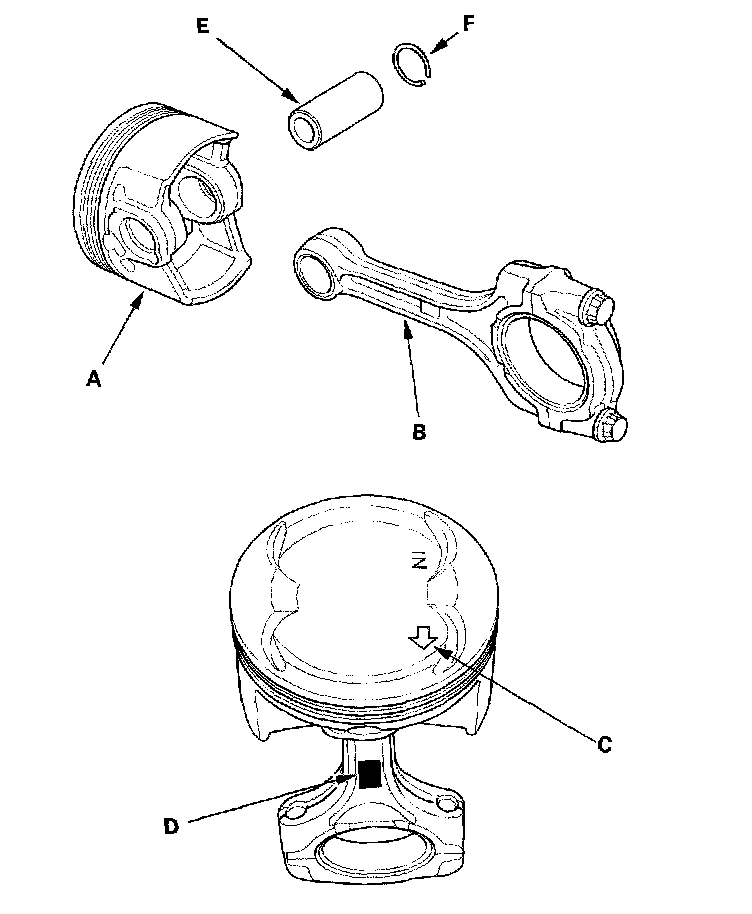 E
F
A
B
IN
C
D