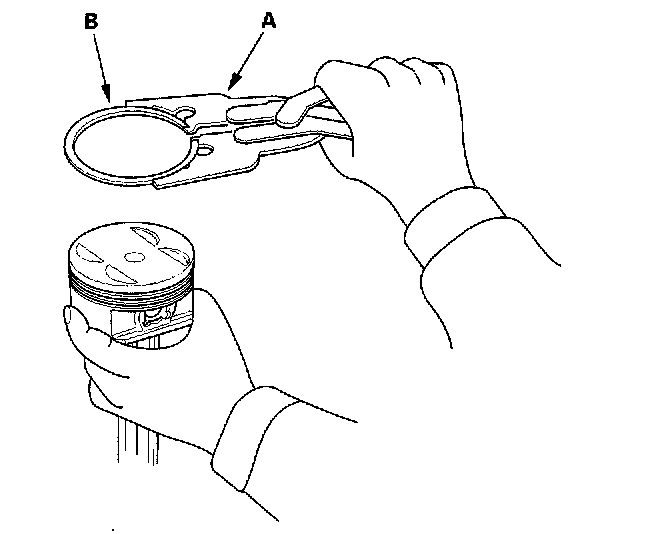 B
A