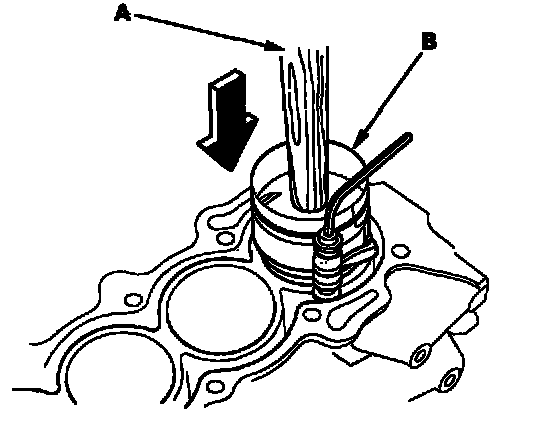 A

B