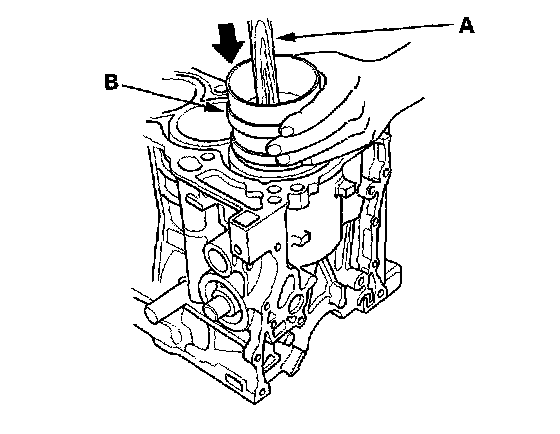 A
B