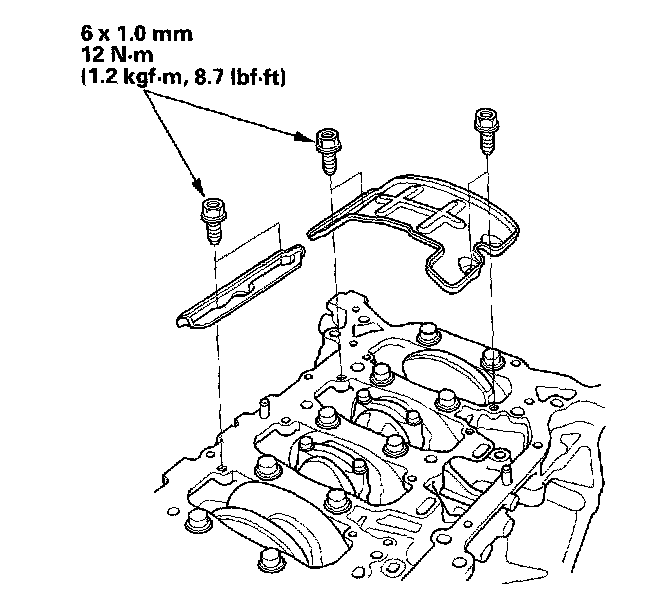 6 x 1.0 mm
12 N·m
(1.2 kgf·m, 8.7 lbf·ft)