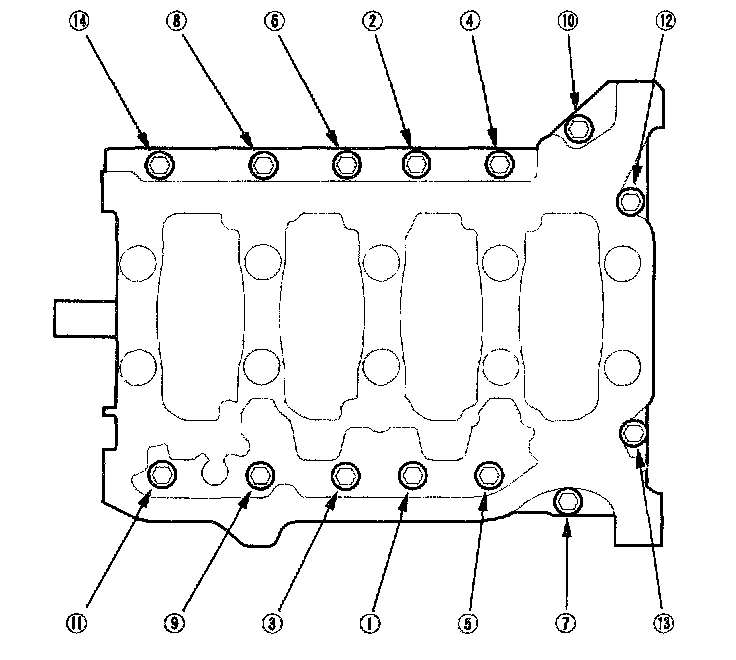 14
8
6
2
4
10
12
11
9
3
1
5
7
13