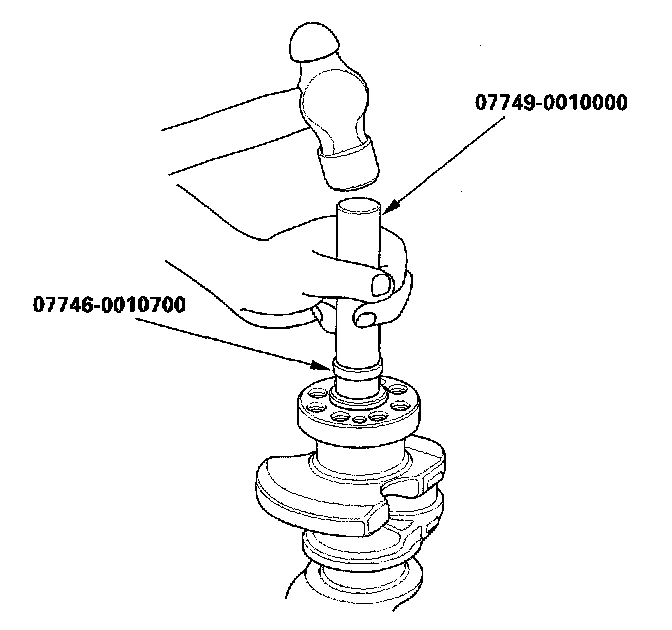 07749-0010000

07746-0010700