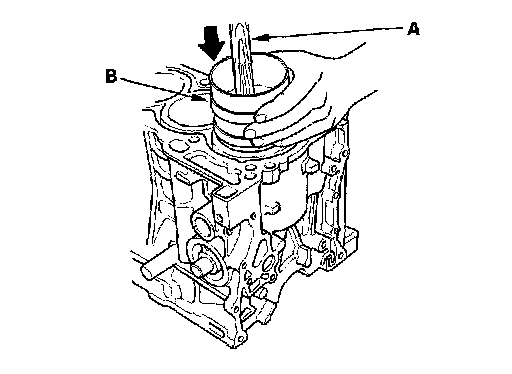 A

B