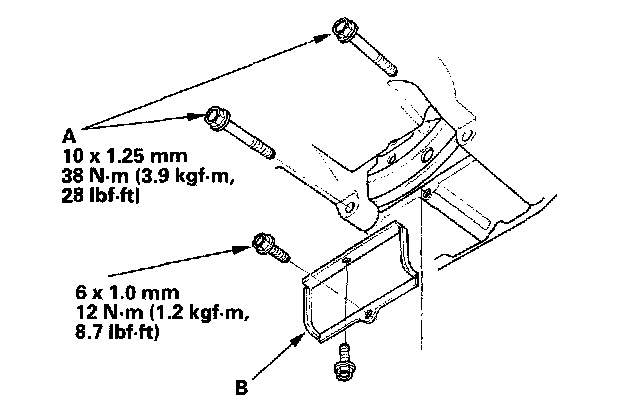 A
10 x 1.25 mm
38 N·m (3.9 kgf·m,
28 lbf·ft)

6 x 1.0 mm
12 N·m (1.2 kgf·m,
8.7 lbf·ft)

B