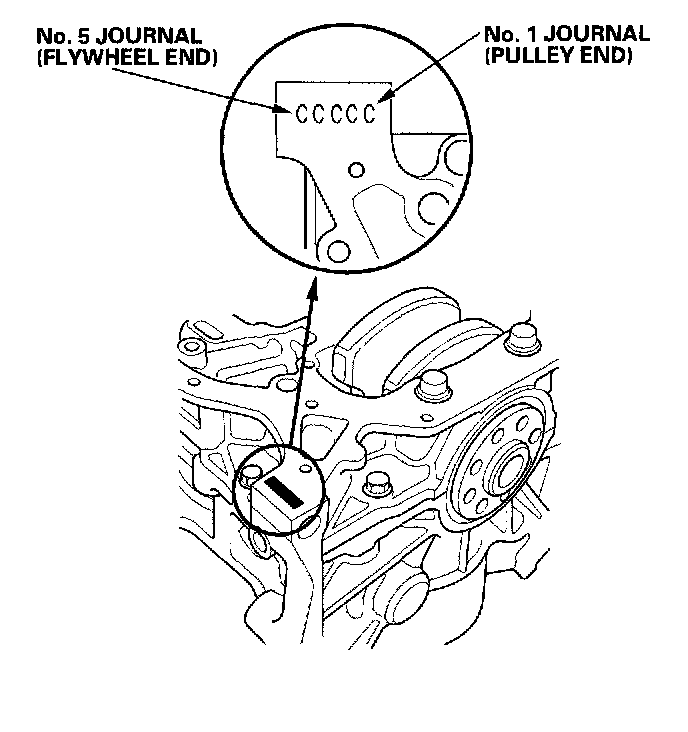 No. 5 JOURNAL
(FLYWHEEL END)

No. 1 JOURNAL
(PULLEY END)

CCCCC