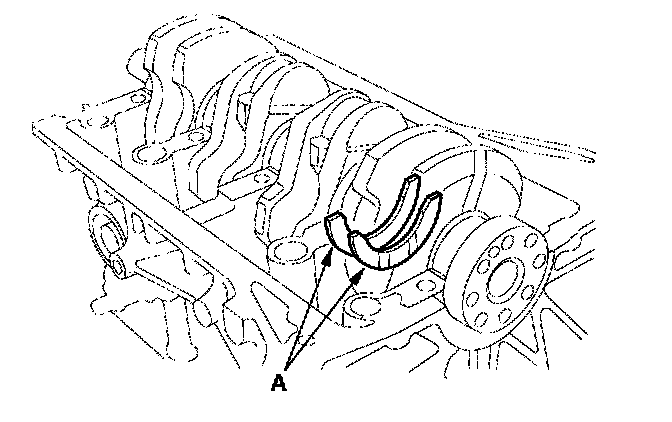 A