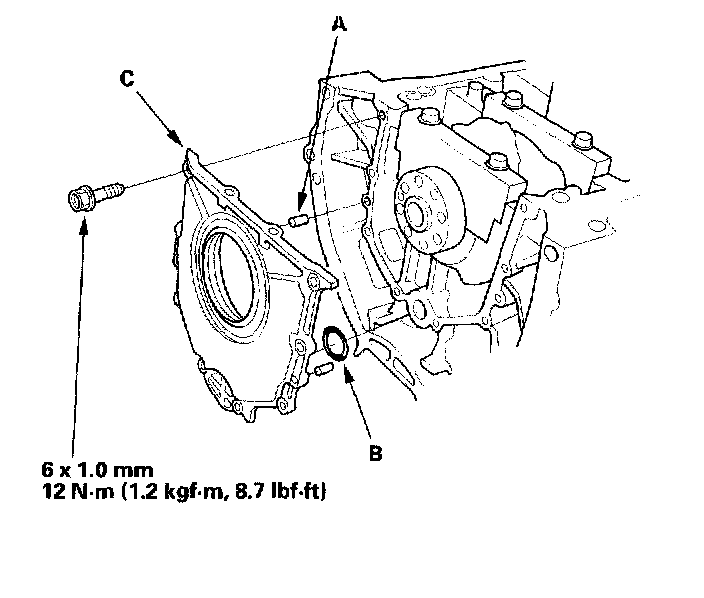 A

C

B

6 x 1.0 mm
12 N·m (1.2 kgf·m, 8.7 lbf·ft)