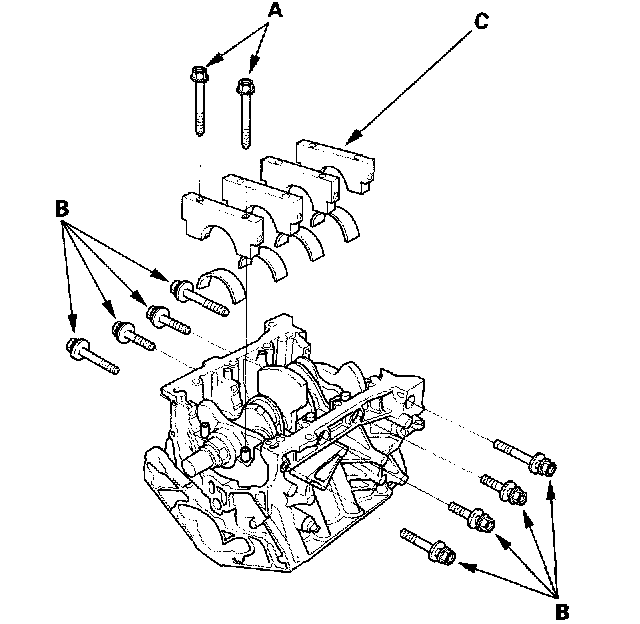 A

C

B

B