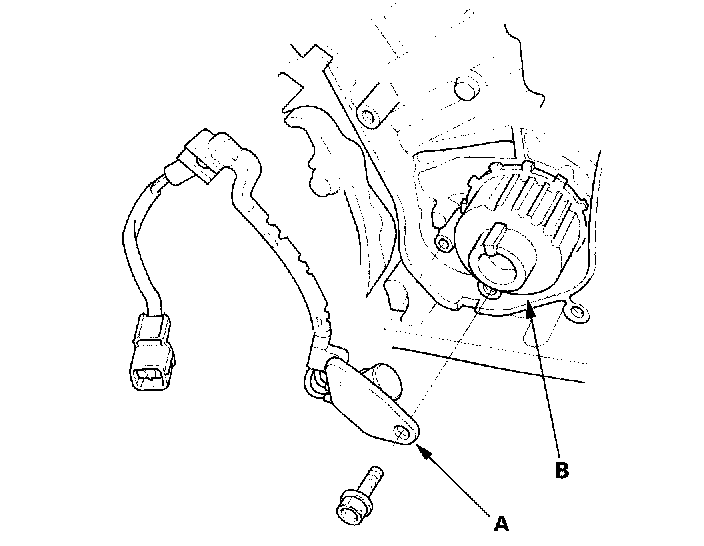 B

A