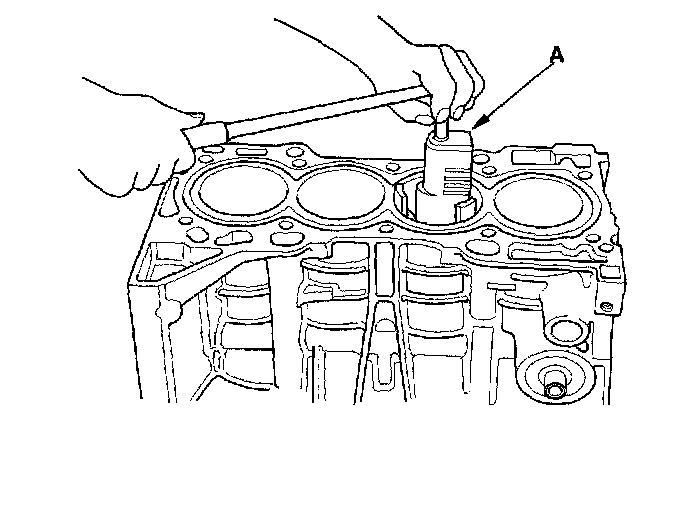 A