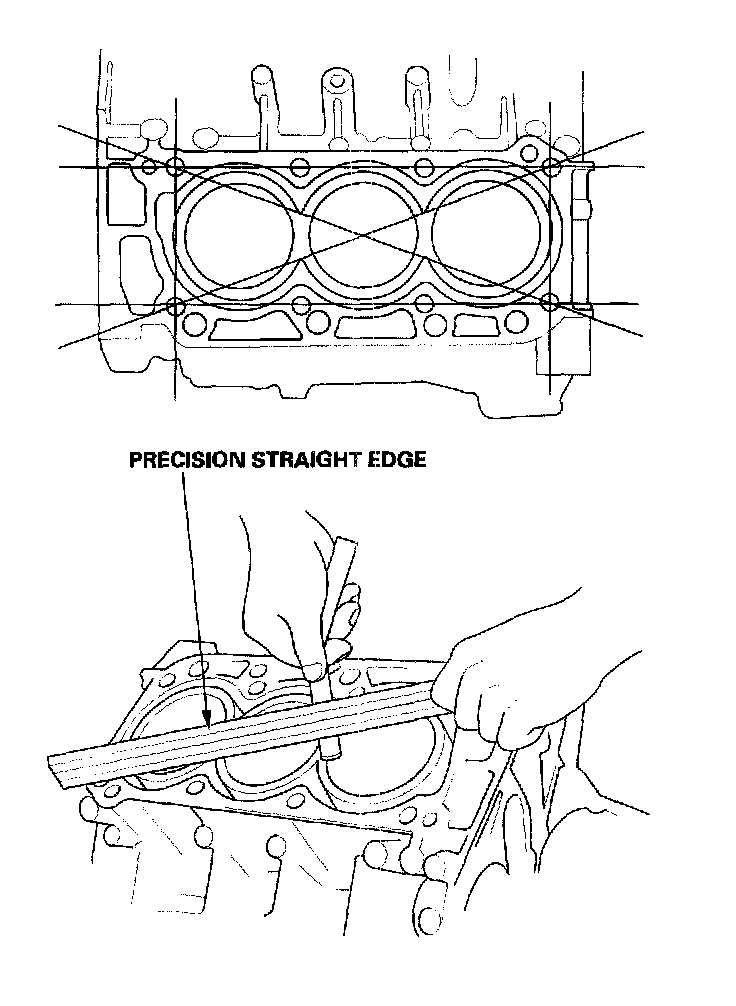 PRECISION STRAIGHT EDGE