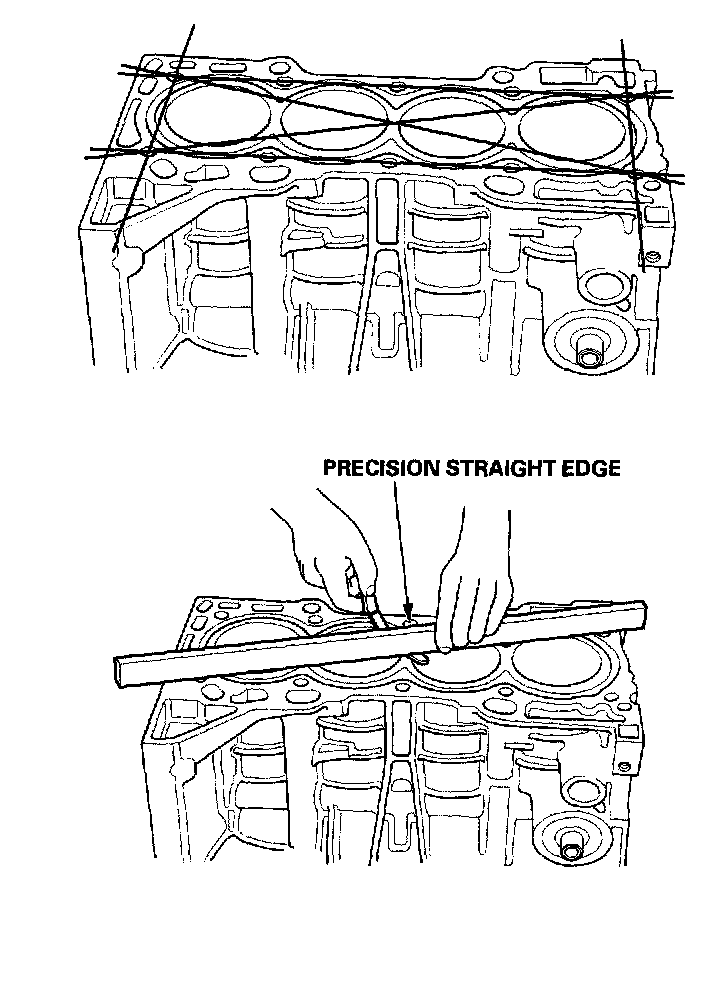 PRECISION STRAIGHT EDGE