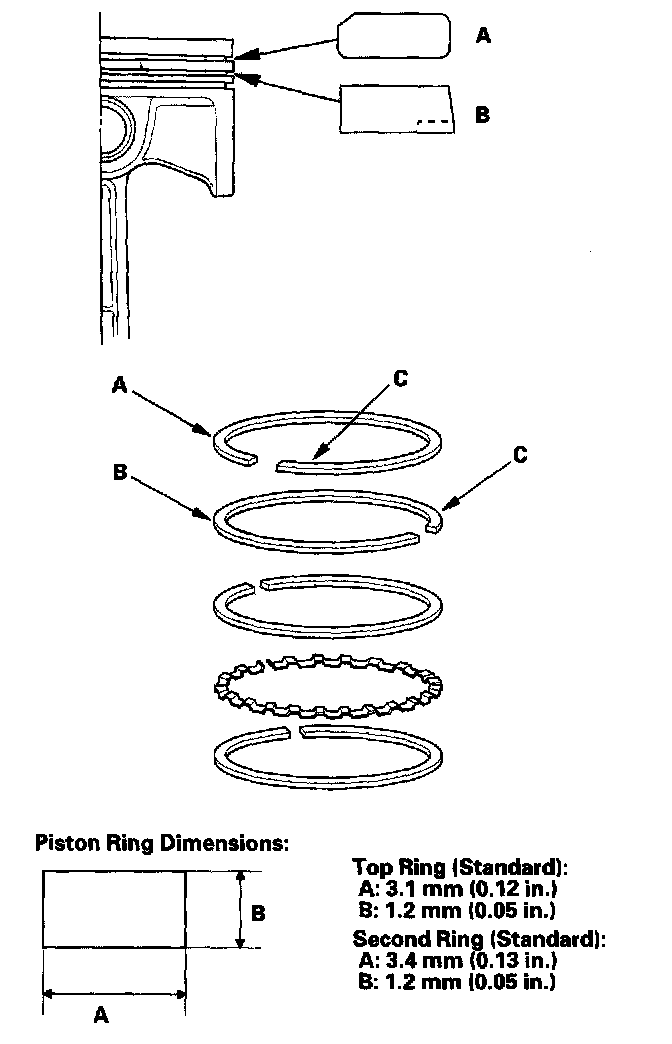 A

B

A

C

B

C

Piston Ring Dimensions:

B

A

Top Ring (Standard):
A: 3.1 mm (0.12 in.)
B: 1.2 mm (0.05 in.)
Second Ring (Standard):
A: 3.4 mm (0.13 in.)
B: 1.2 mm (0.05 in.)