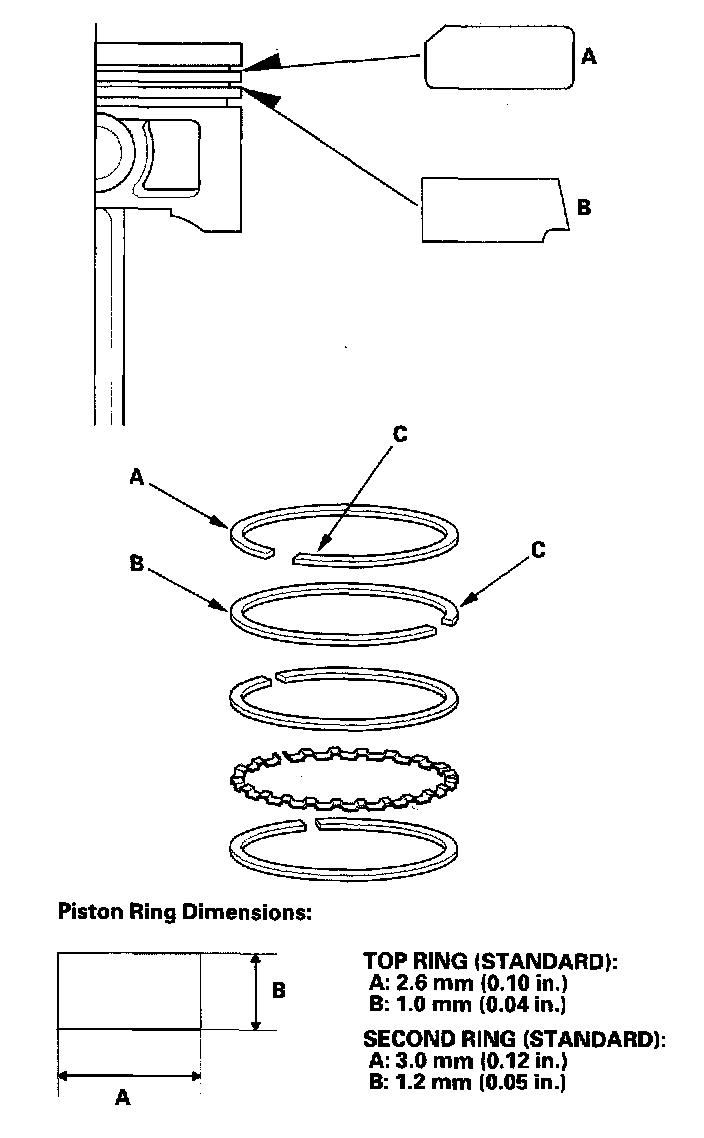 A

B

C

A

B

C

Piston Ring Dimensions:

B

A

TOP RING (STANDARD):
A: 2.6 mm (0.10 in.)
B: 1.0 mm (0.04 in.)

SECOND RING (STANDARD):
A: 3.0 mm (0.12 in.)
B: 1.2 mm (0.05 in.)