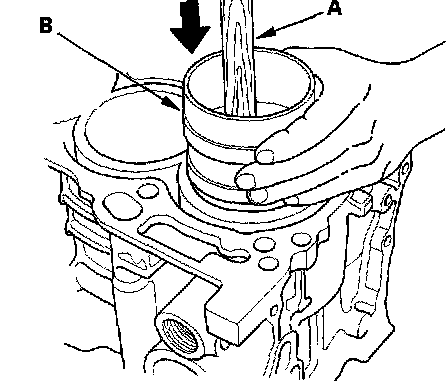 B
A