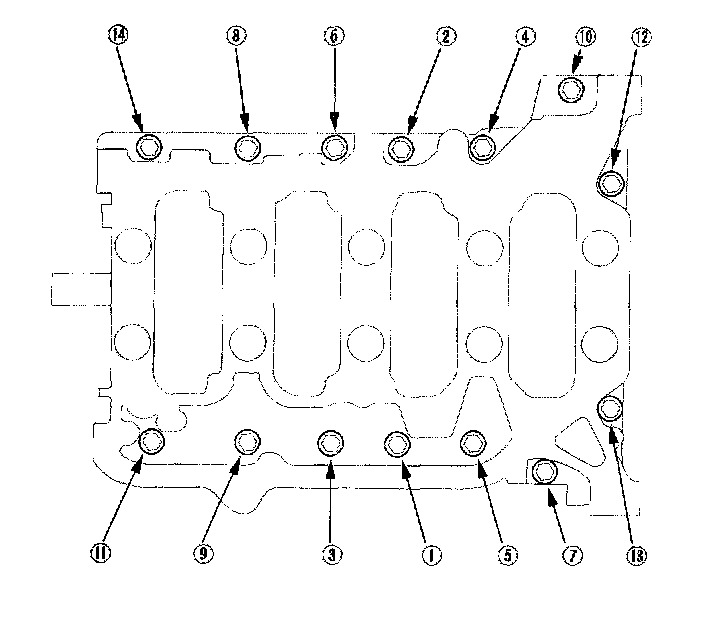 14
8
6
2
4
10
12
11
9
3
1
5
7
13