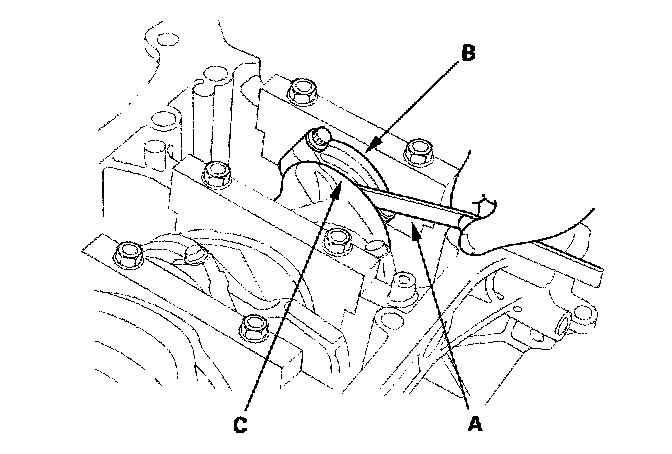 B

C

A