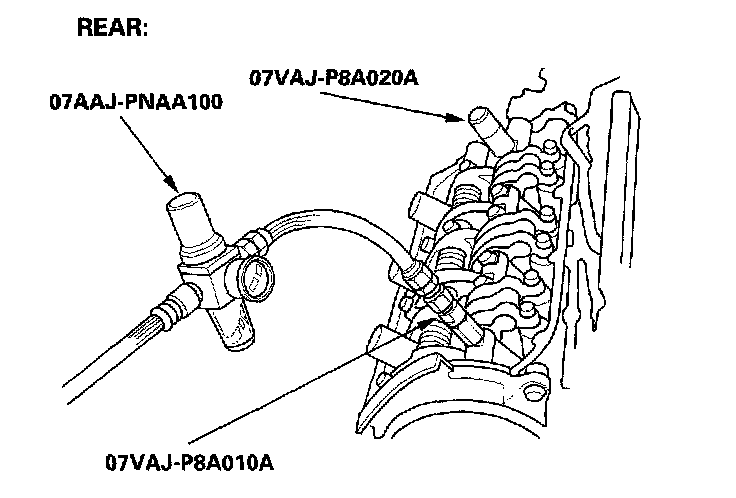 REAR:

07VAJ-P8A020A

07AAJ-PNAA100

07VAJ-P8A010A