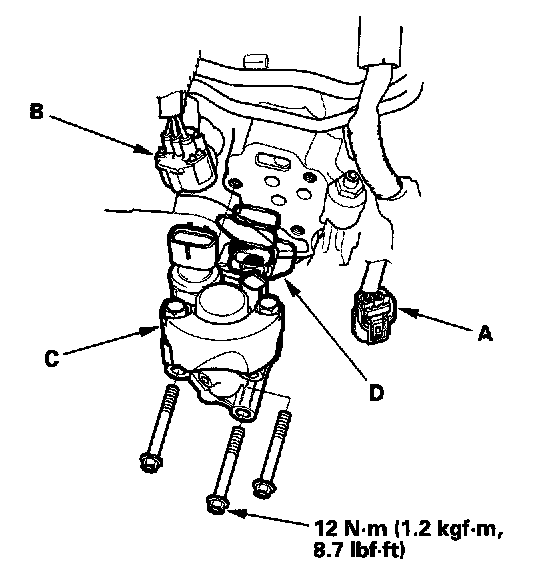 B

A

C

D

12 N·m (1.2 kgf·m, 8.7 lbf·ft)