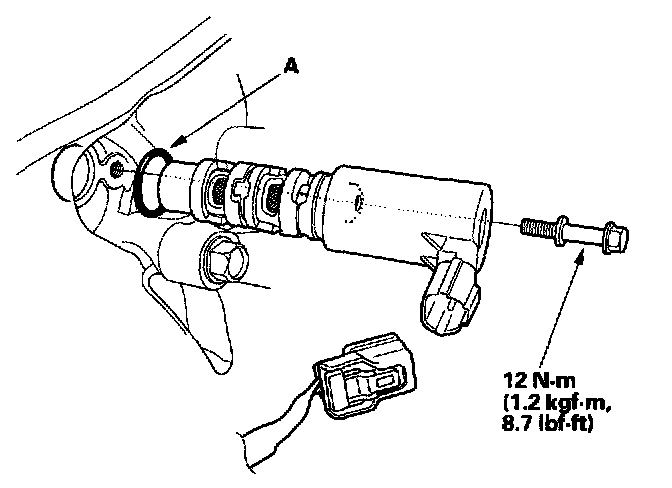 A

12 N·m
(1.2 kgf·m,
8.7 lbf·ft)