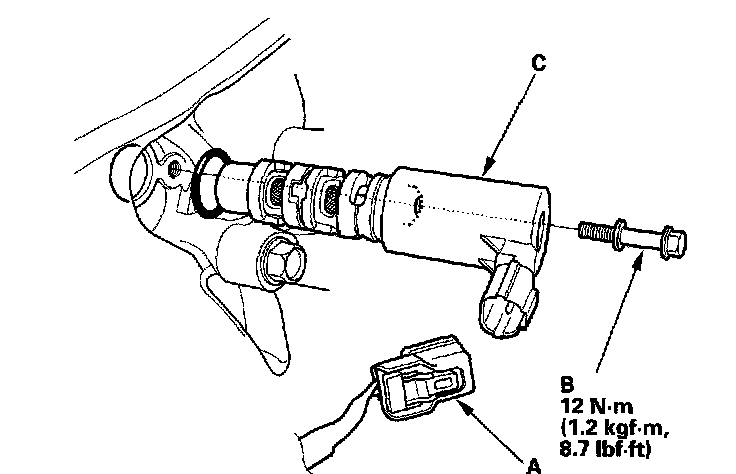 C

B
12 N·m
(1.2 kgf·m,
8.7 lbf·ft)

A