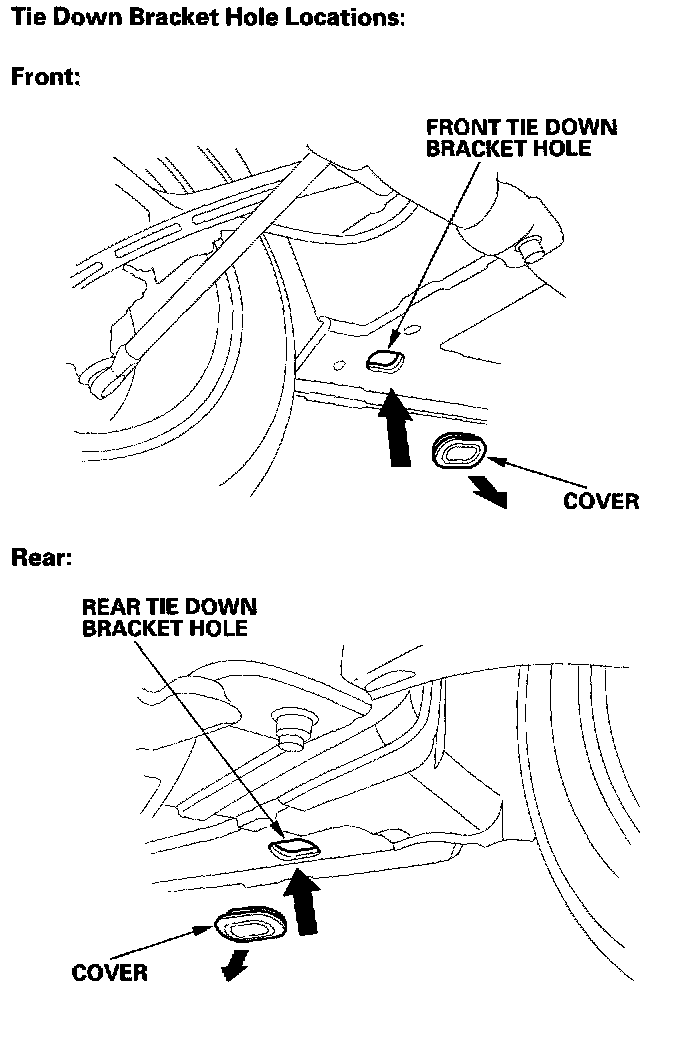 Tie Down Bracket Hole Locations:

Front:

FRONT TIE DOWN BRACKET HOLE

COVER

Rear:

REAR TIE DOWN BRACKET HOLE

COVER