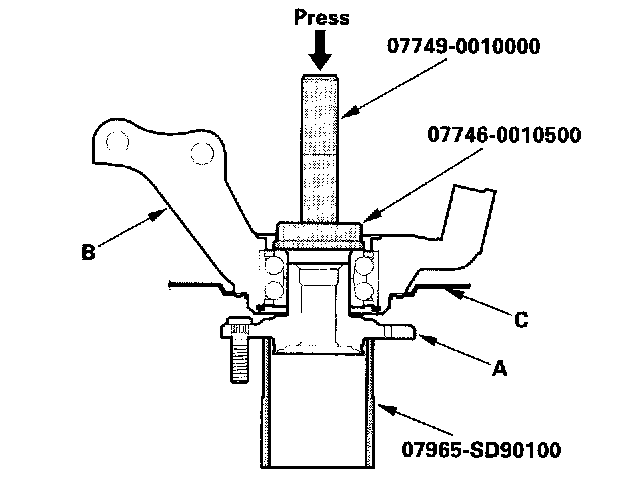 Press

07749-0010000

07746-0010500

B

C

A

07965-SD90100