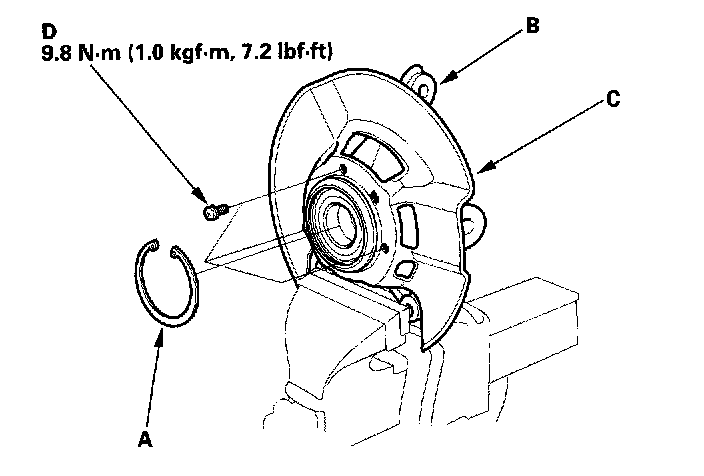 D
9.8 N·m (1.0 kgf·m, 7.2 lbf·ft)

B

C

A