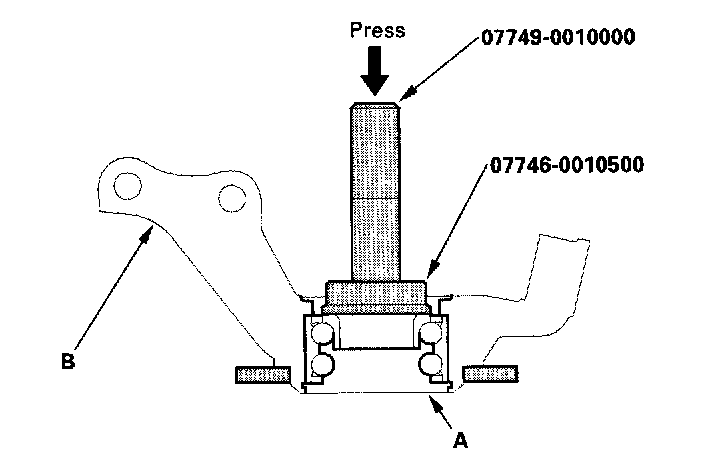 Press
07749-0010000
07746-0010500
B
A