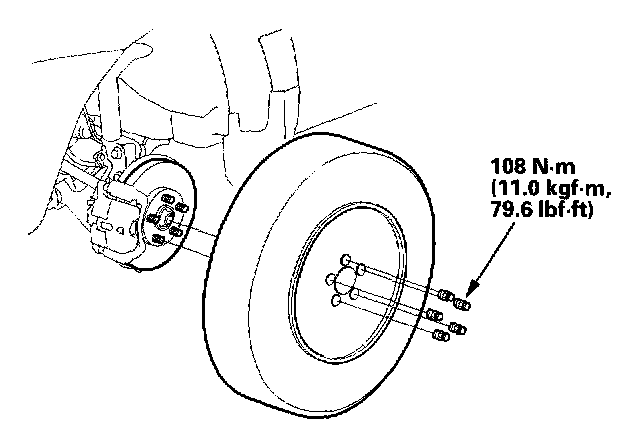 108 N·m
(11.0 kgf·m,
79.6 lbf·ft)