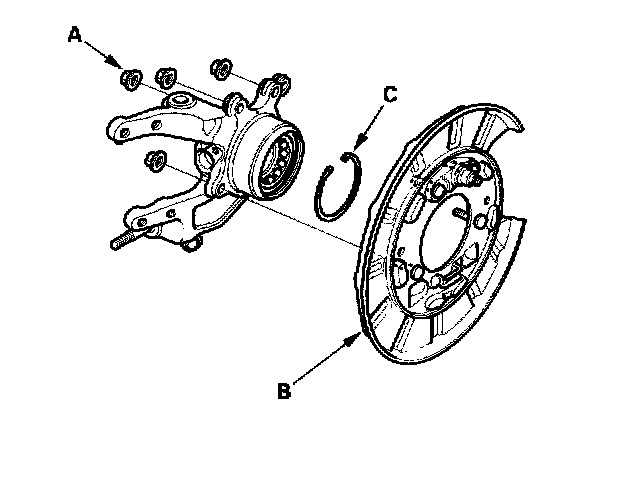 A
C
B