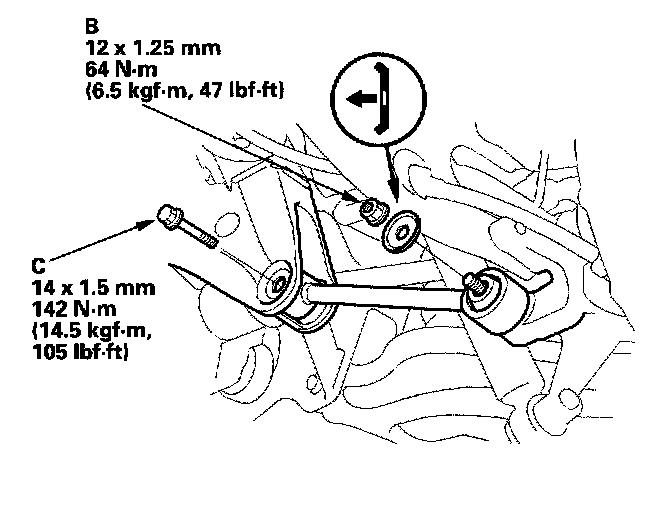 B
12 x 1.25 mm
64 N·m
(6.5 kgf·m, 47 lbf·ft)

C
14 x 1.5 mm
142 N·m
(14.5 kgf·m,
105 lbf·ft)