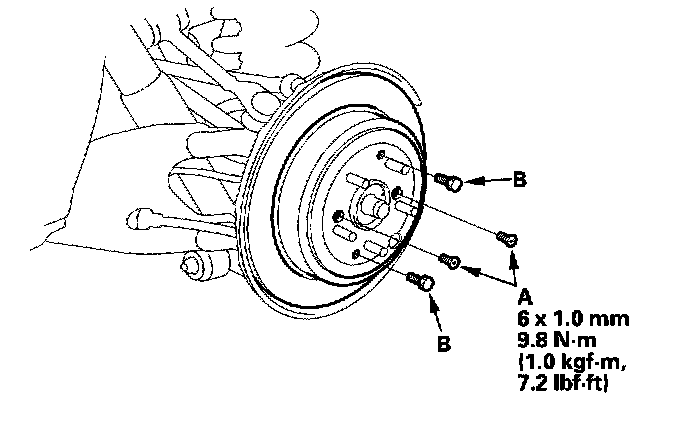 B

A
6 x 1.0 mm
9.8 N·m
(1.0 kgf·m,
7.2 lbf·ft)

B