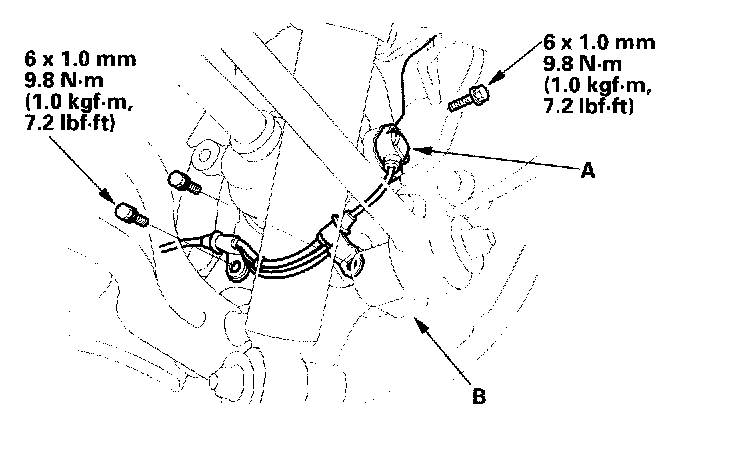 6 x 1.0 mm
9.8 N·m
(1.0 kgf·m,
7.2 lbf·ft)

6 x 1.0 mm
9.8 N·m
(1.0 kgf·m,
7.2 lbf·ft)

A

B