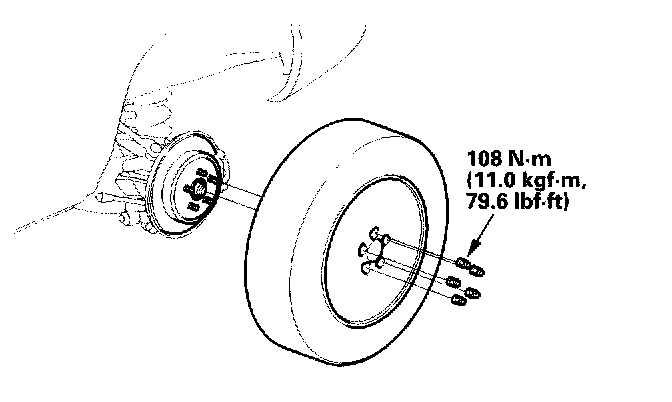 108 N·m
(11.0 kgf·m,
79.6 lbf·ft)