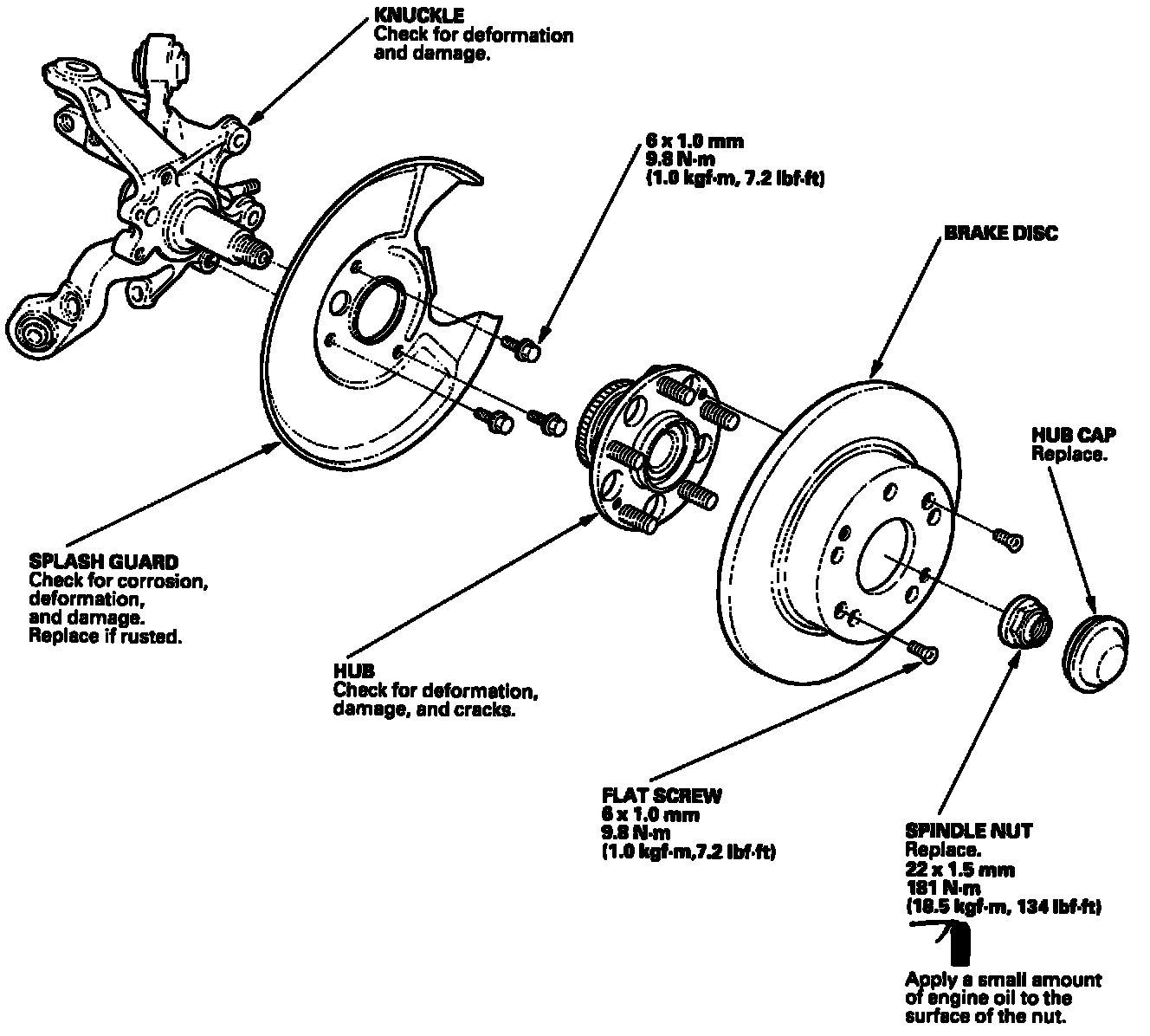 KNUCKLE
Check for deformation and damage.

6 x 1.0 mm
9.8 N·m
(1.0 kgf·m, 7.2 lbf·ft)

BRAKE DISC

HUB CAP
Replace.

SPLASH GUARD
Check for corrosion, deformation, and damage. Replace if rusted.

HUB
Check for deformation, damage, and cracks.

FLAT SCREW
6 x 1.0 mm
9.8 N·m
(1.0 kgf·m,7.2 lbf·ft)

SPINDLE NUT
Replace.
22 x 1.5 mm
181 N·m
(18.5 kgf·m, 134 lbf·ft)

Apply a small amount of engine oil to the surface of the nut.