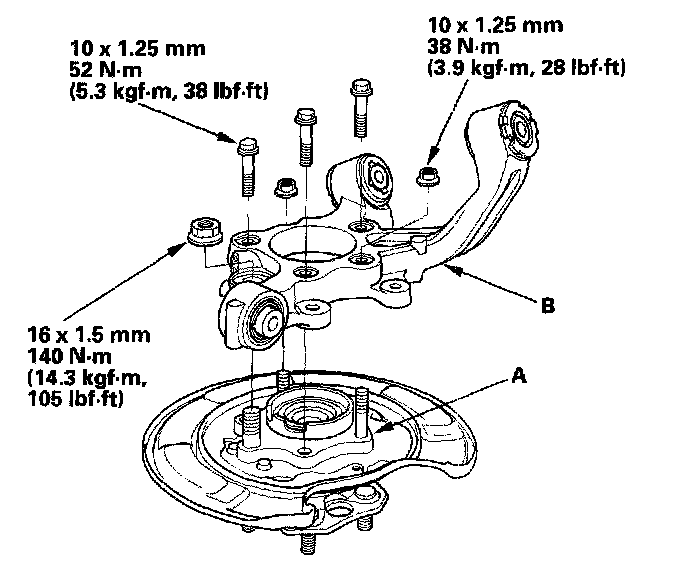 10 x 1.25 mm
52 N·m
(5.3 kgf·m, 38 lbf·ft)

10 x 1.25 mm
38 N·m
(3.9 kgf·m, 28 lbf·ft)

B

16 x 1.5 mm
140 N·m
(14.3 kgf·m,
105 lbf·ft)

A