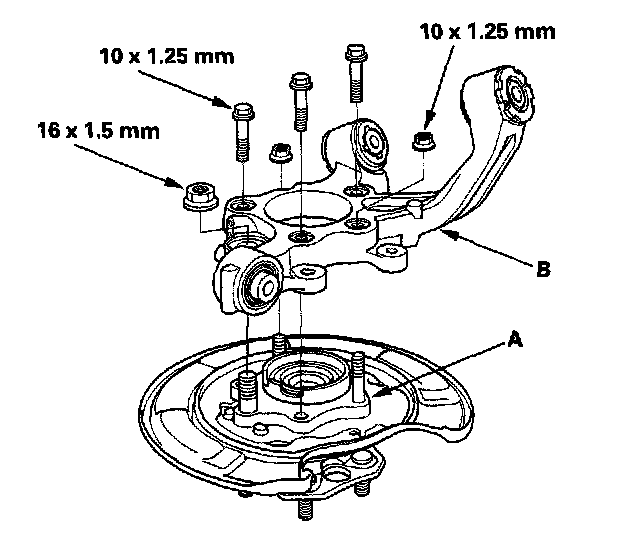 10 x 1.25 mm

10 x 1.25 mm

16 x 1.5 mm

B

A