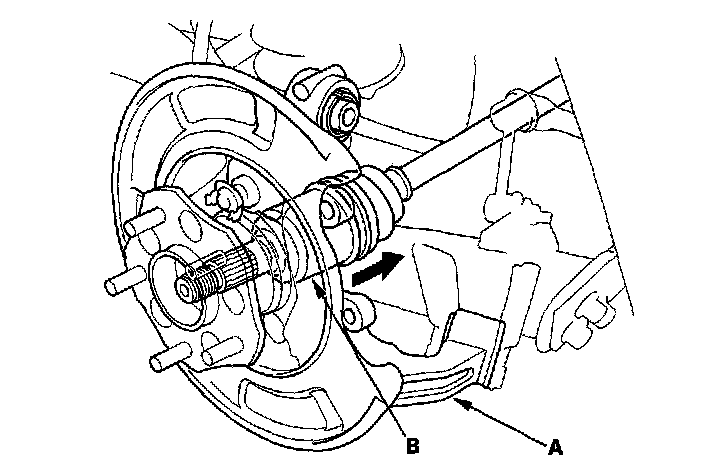 B

A