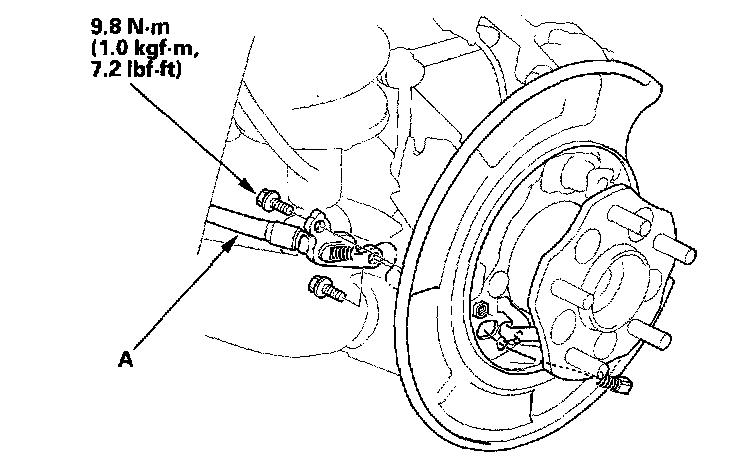 9.8 N·m
(1.0 kgf·m,
7.2 lbf·ft)

A