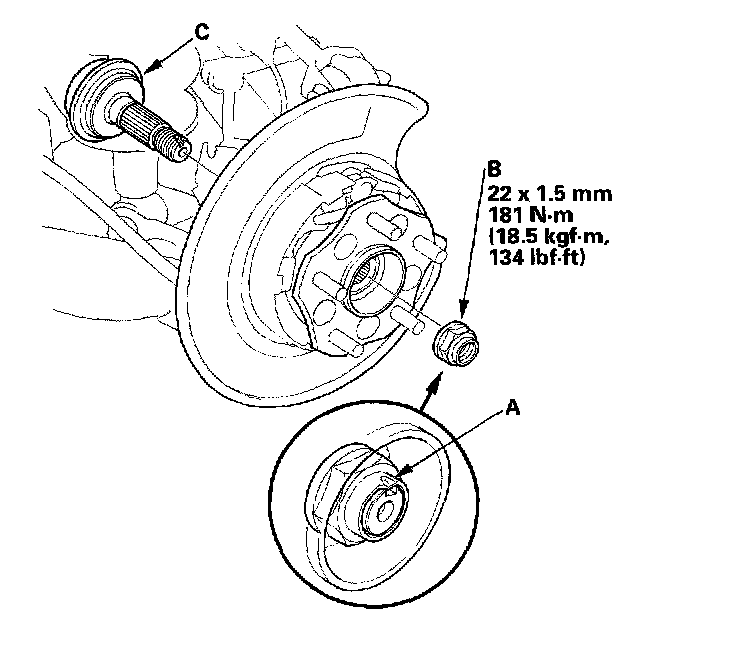 C

B
22 x 1.5 mm
181 N·m
(18.5 kgf·m,
134 lbf·ft)

A