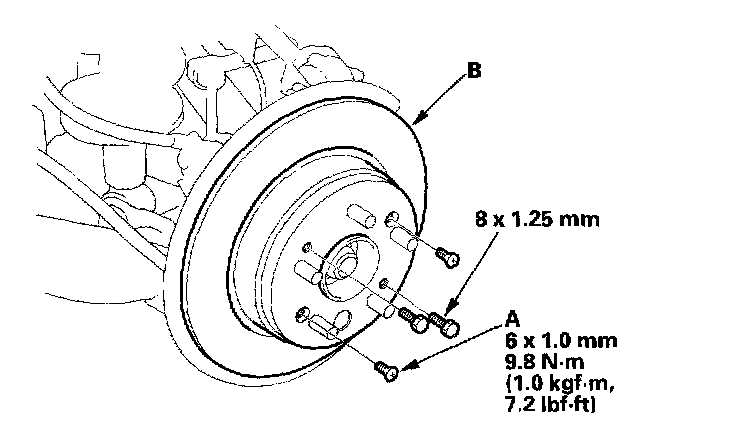 B

8 x 1.25 mm

A
6 x 1.0 mm
9.8 N·m
(1.0 kgf·m,
7.2 lbf·ft)