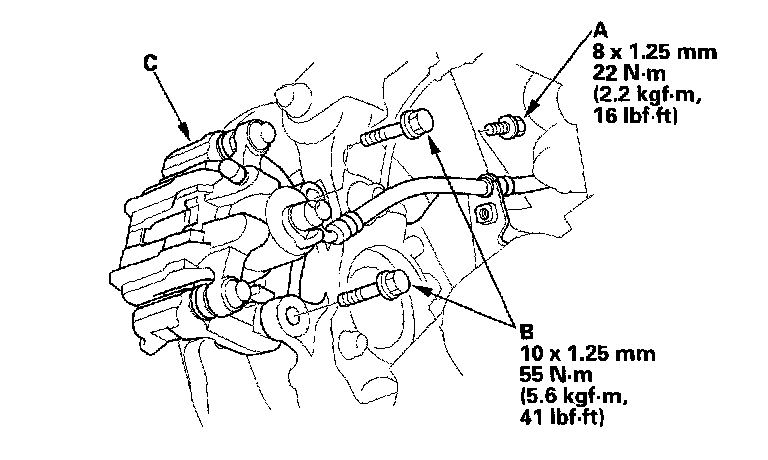 C

A
8 x 1.25 mm
22 N·m
(2.2 kgf·m,
16 lbf·ft)

B
10 x 1.25 mm
55 N·m
(5.6 kgf·m,
41 lbf·ft)