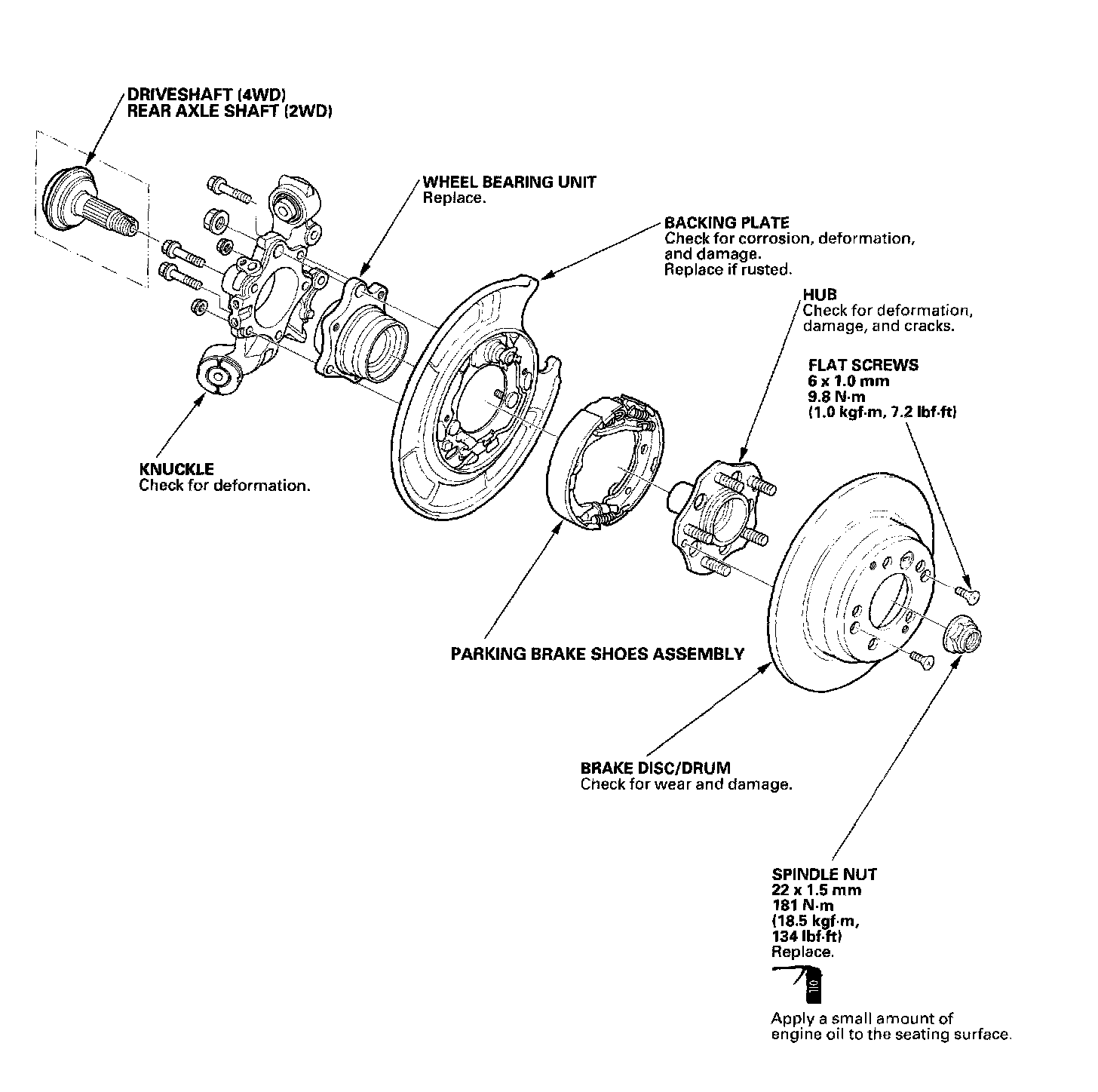 DRIVESHAFT (4WD)
REAR AXLE SHAFT (2WD)

WHEEL BEARING UNIT
Replace.

BACKING PLATE
Check for corrosion, deformation, and damage.
Replace if rusted.

HUB
Check for deformation, damage, and cracks.

FLAT SCREWS
6 x 1.0 mm
9.8 N·m
(1.0 kgf·m, 7.2 lbf·ft)

KNUCKLE
Check for deformation.

PARKING BRAKE SHOES ASSEMBLY

BRAKE DISC/DRUM
Check for wear and damage.

SPINDLE NUT
22 x 1.5 mm
181 N·m
(18.5 kgf·m,
134 lbf·ft)
Replace.

OIL

Apply a small amount of engine oil to the seating surface.