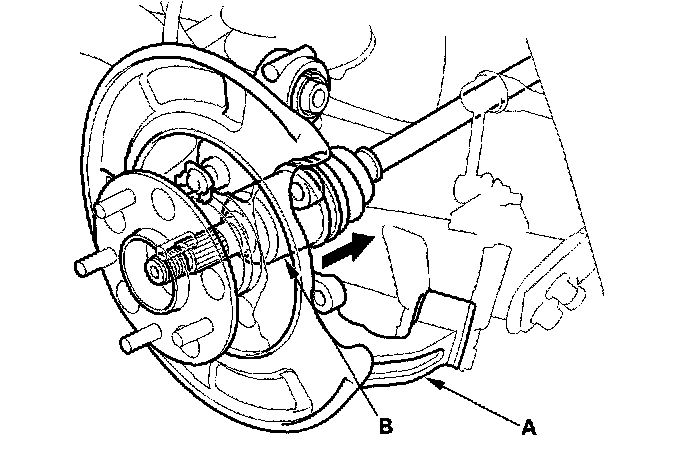 B
A