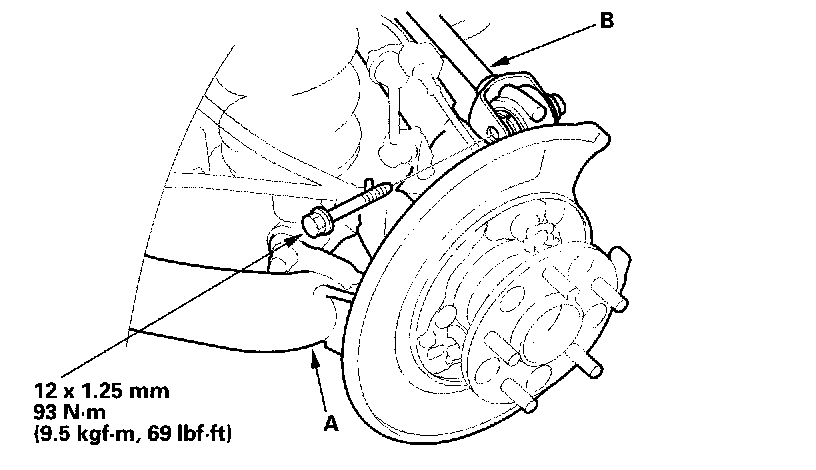 B

12 x 1.25 mm
93 N·m
(9.5 kgf·m, 69 lbf·ft)

A