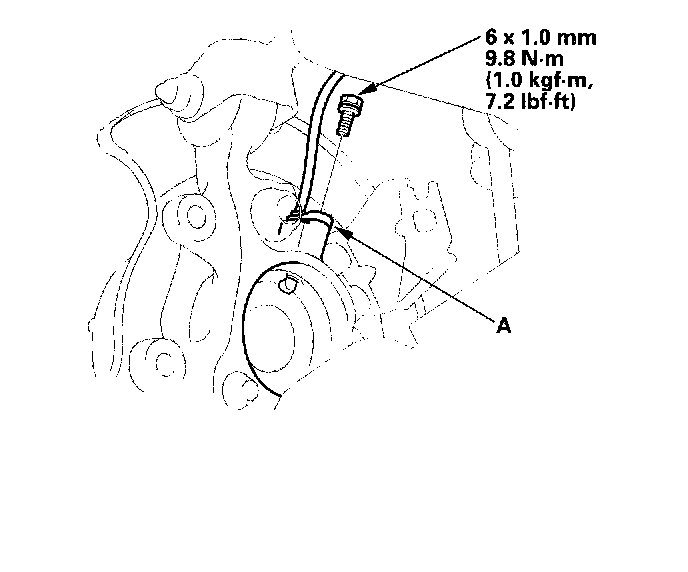 6 x 1.0 mm
9.8 N·m
(1.0 kgf·m,
7.2 lbf·ft)

A