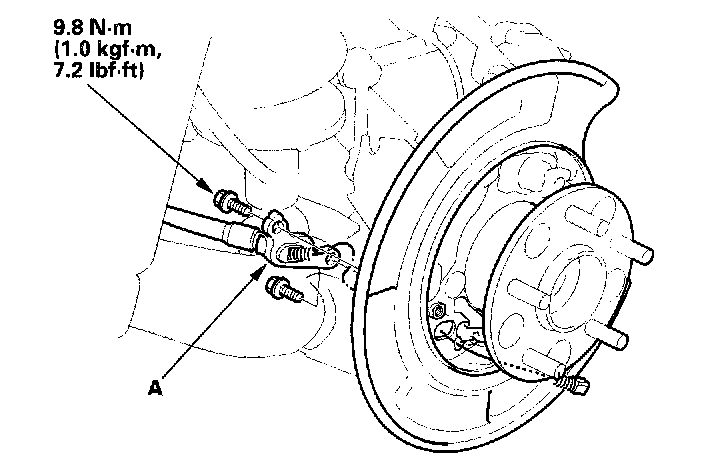 9.8 N·m
(1.0 kgf·m,
7.2 lbf·ft)

A