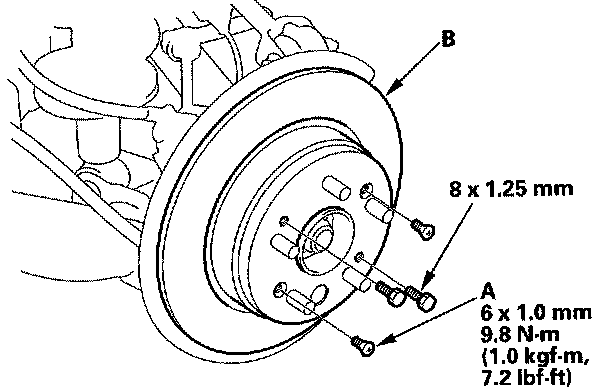 B

8 x 1.25 mm

A
6 x 1.0 mm
9.8 N·m
(1.0 kgf·m,
7.2 lbf·ft)